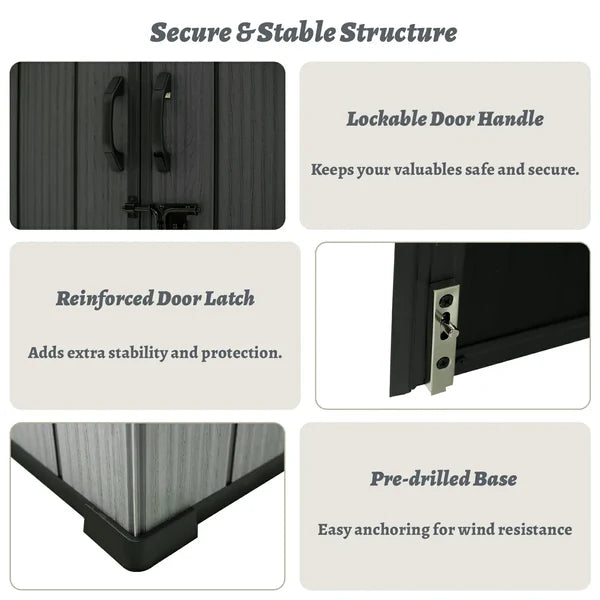 Secure & Stable Structure

Lockable Door Handle

Keeps your valuables safe and secure.

Reinforced Door Latch

Adds extra stability and protection.

Pre-drilled Base

Easy anchoring for wind resistance